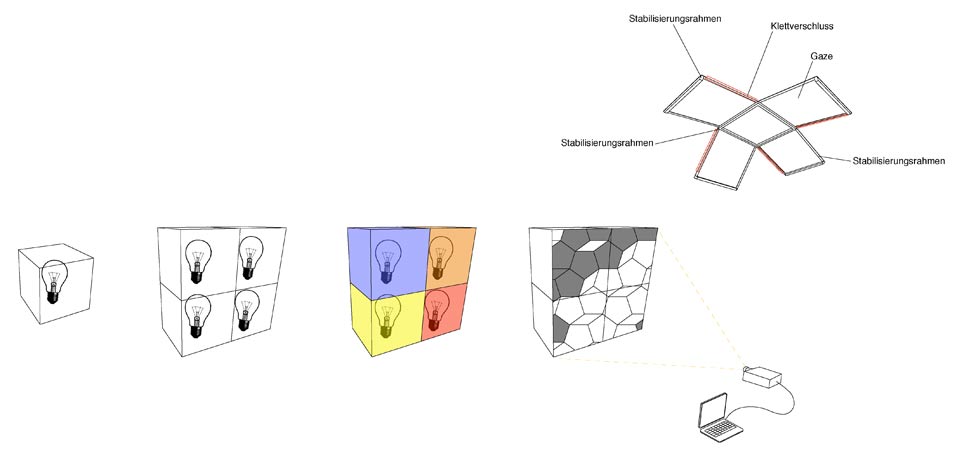 Stabilisierungsrahmen
Klettverschluss
Gaze
Stabilisierungsrahmen
Stabilisierungsrahmen